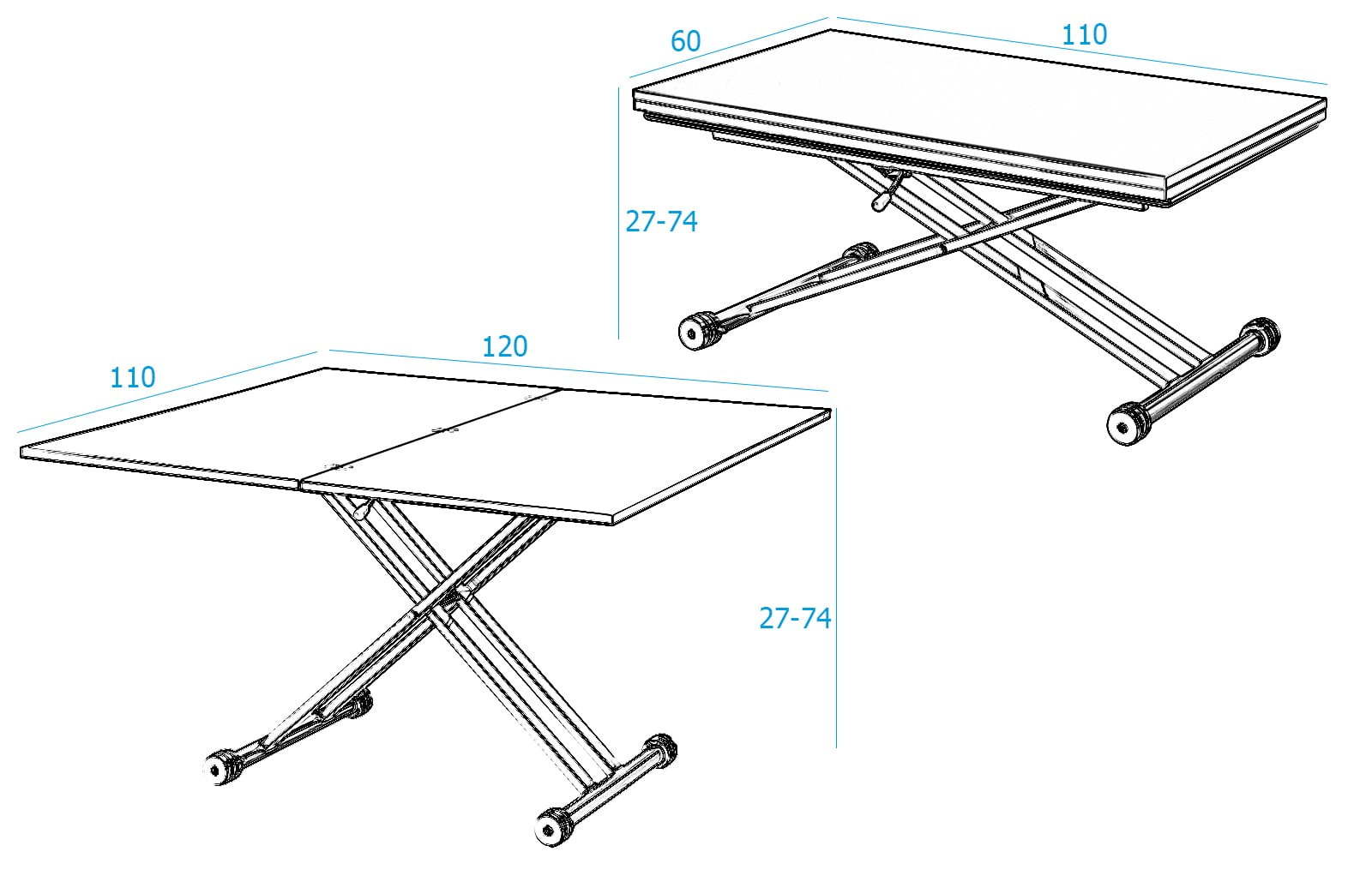 60

110

27-74

110

120

27-74